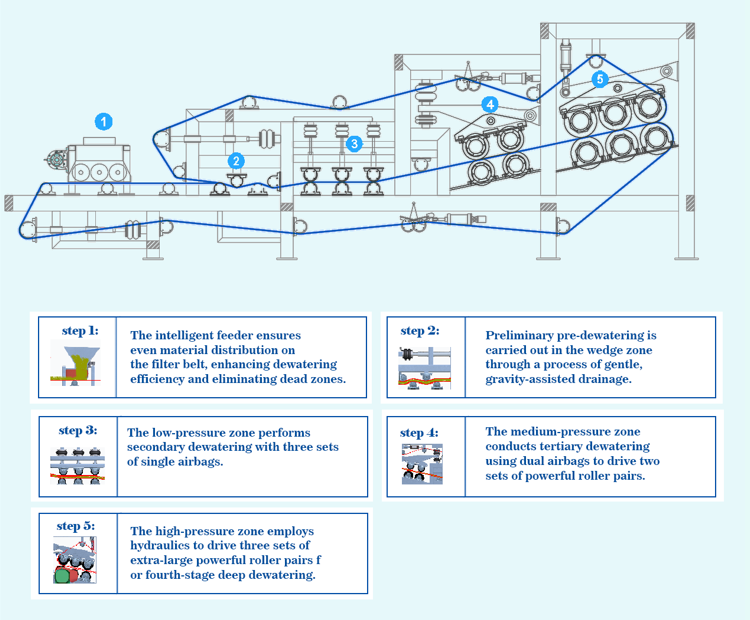 1
2
3
4
5

step 1:
The intelligent feeder ensures even material distribution on the filter belt, enhancing dewatering efficiency and eliminating dead zones.

step 2:
Preliminary pre-dewatering is carried out in the wedge zone through a process of gentle, gravity-assisted drainage.

step 3:
The low-pressure zone performs secondary dewatering with three sets of single airbags.

step 4:
The medium-pressure zone conducts tertiary dewatering using dual airbags to drive two sets of powerful roller pairs.

step 5:
The high-pressure zone employs hydraulics to drive three sets of extra-large powerful roller pairs f or fourth-stage deep dewatering.